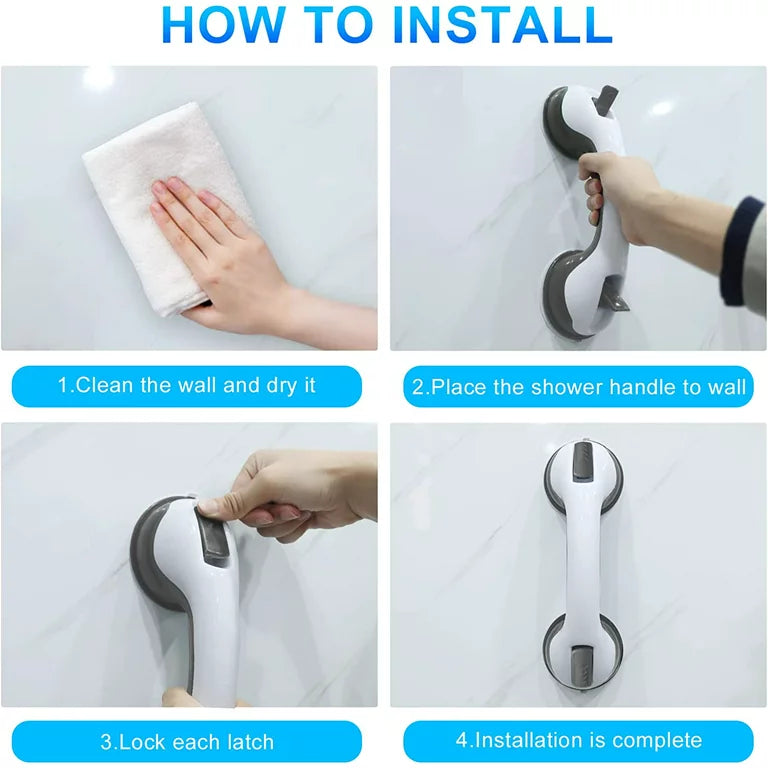 HOW TO INSTALL

1.Clean the wall and dry it

2.Place the shower handle to wall

3.Lock each latch

4.Installation is complete